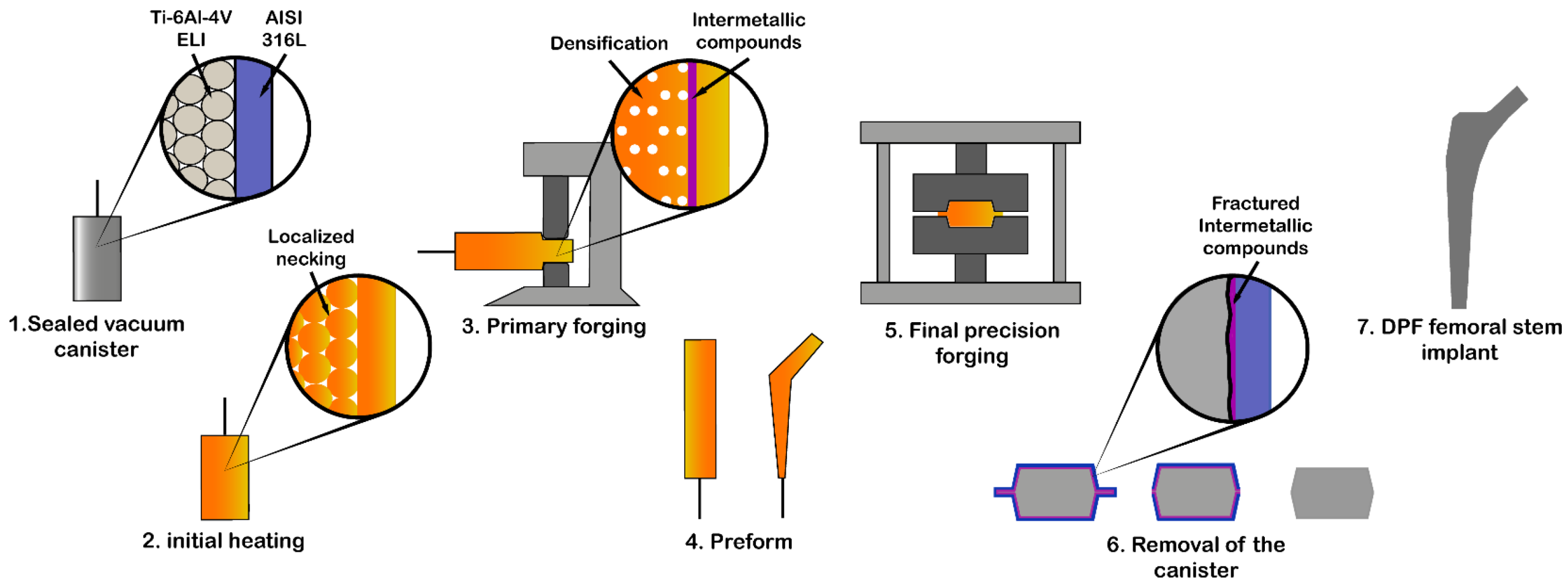 Ti-6Al-4V ELI

AISI 316L

1.Sealed vacuum canister

Localized necking

2. initial heating

Densification

Intermetallic compounds

3. Primary forging

4. Preform

5. Final precision forging

Fractured Intermetallic compounds

6. Removal of the canister

7. DPF femoral stem implant